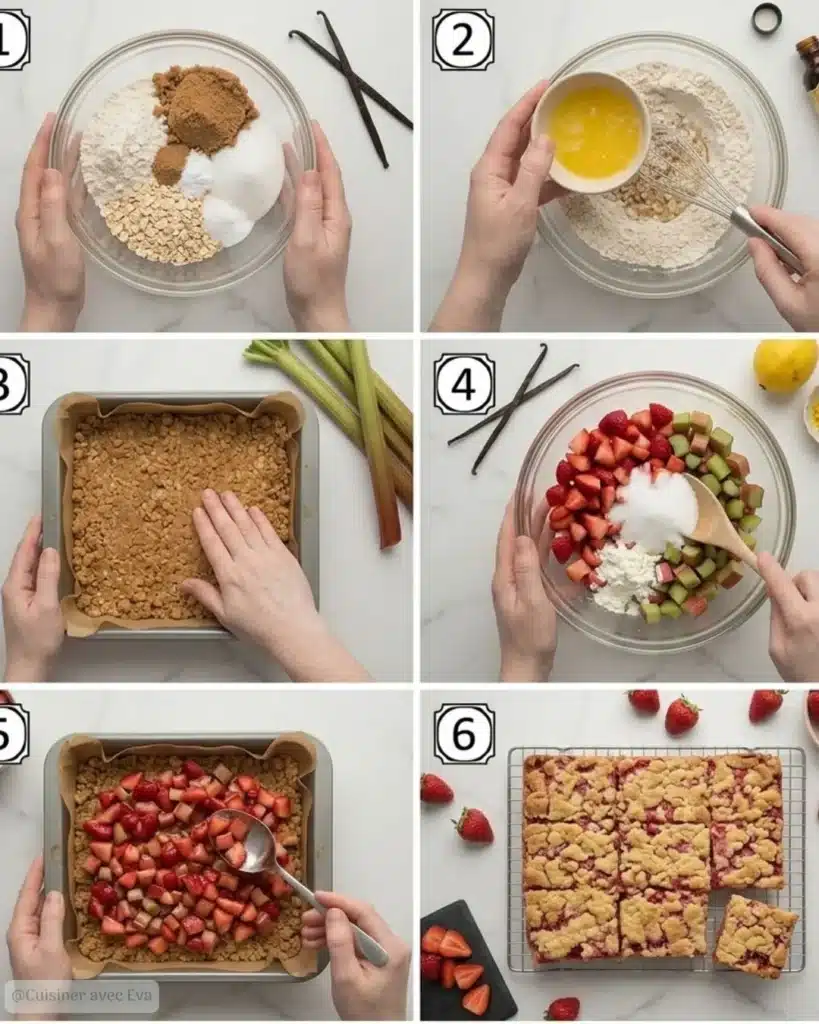 1

2

3

4

5

6

@Cuisiner avec Eva