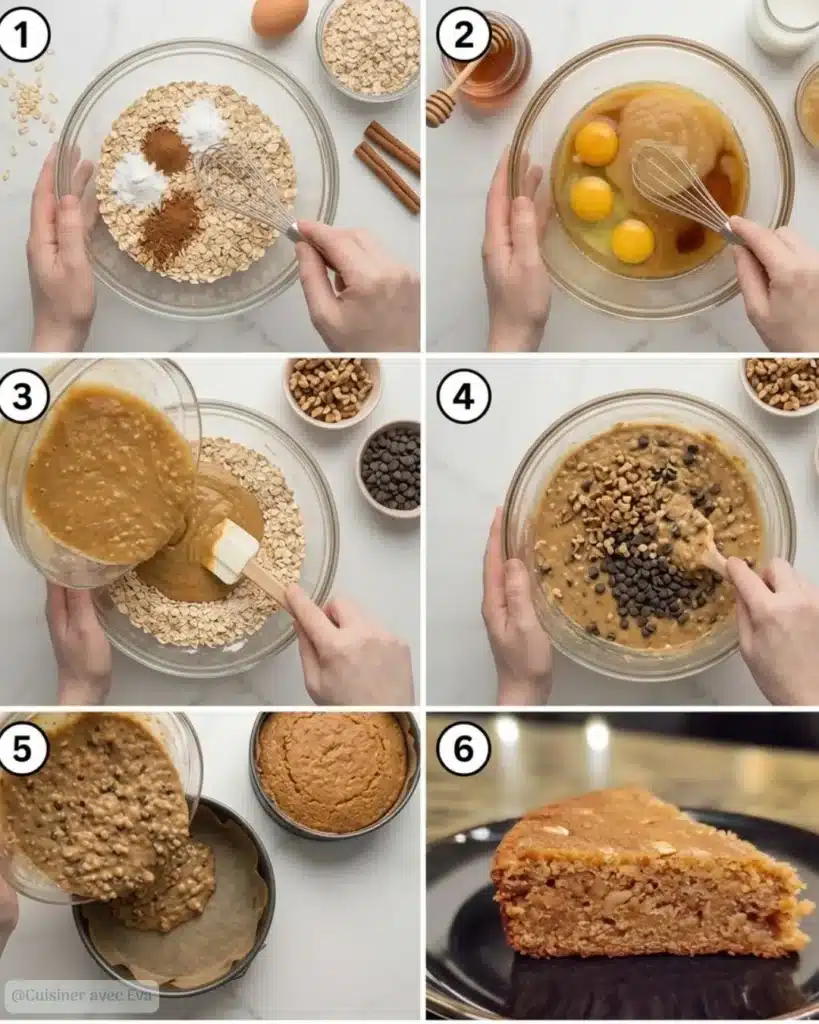 1

2

3

4

5

6

@Cuisiner avec Eva